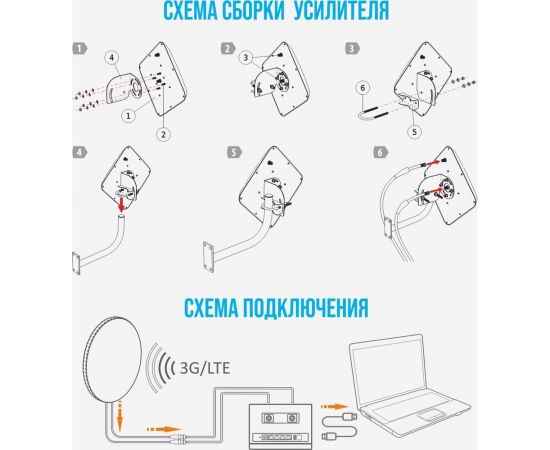 СХЕМА СБОРКИ УСИЛИТЕЛЯ

1

4

1

2

2

3

3

6

5

4

5

6

СХЕМА ПОДКЛЮЧЕНИЯ

3G/LTE