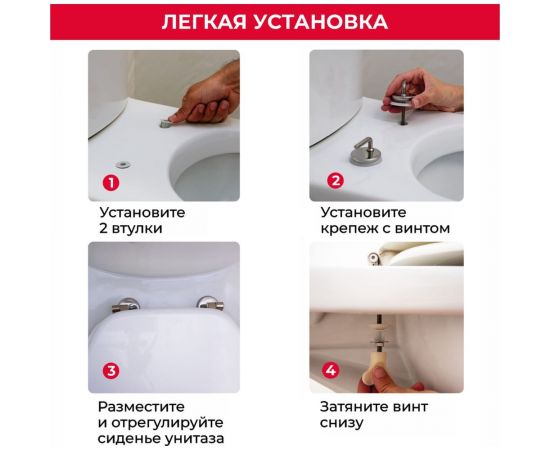 ЛЕГКАЯ УСТАНОВКА

1

Установите 2 втулки

2

Установите крепеж с винтом

3

Разместите и отрегулируйте сиденье унитаза

4

Затяните винт снизу