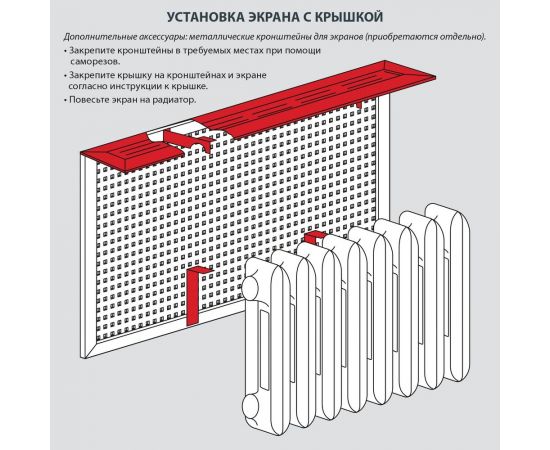 УСТАНОВКА ЭКРАНА С КРЫШКОЙ

Дополнительные аксессуары: металлические кронштейны для экранов (приобретаются отдельно).

• Закрепите кронштейны в требуемых местах при помощи саморезов.
• Закрепите крышку на кронштейнах и экране согласно инструкции к крышке.
• Повесьте экран на радиатор.