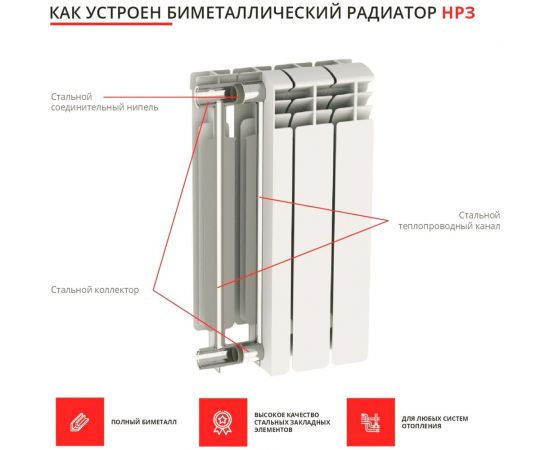 КАК УСТРОЕН БИМЕТАЛЛИЧЕСКИЙ РАДИАТОР НРЗ

Стальной соединительный нипель

Стальной теплопроводный канал

Стальной коллектор

ПОЛНЫЙ БИМЕТАЛЛ

ВЫСОКОЕ КАЧЕСТВО СТАЛЬНЫХ ЗАКЛАДНЫХ ЭЛЕМЕНТОВ

ДЛЯ ЛЮБЫХ СИСТЕМ ОТОПЛЕНИЯ