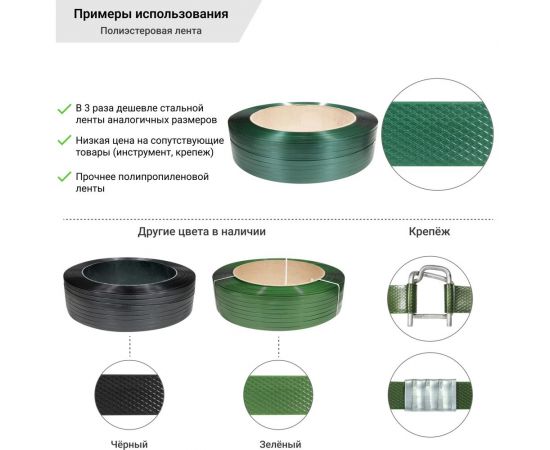 Примеры использования
Полиэстеровая лента

В 3 раза дешевле стальной ленты аналогичных размеров

Низкая цена на сопутствующие товары (инструмент, крепеж)

Прочнее полипропиленовой ленты

Другие цвета в наличии

Крепёж

Чёрный

Зелёный