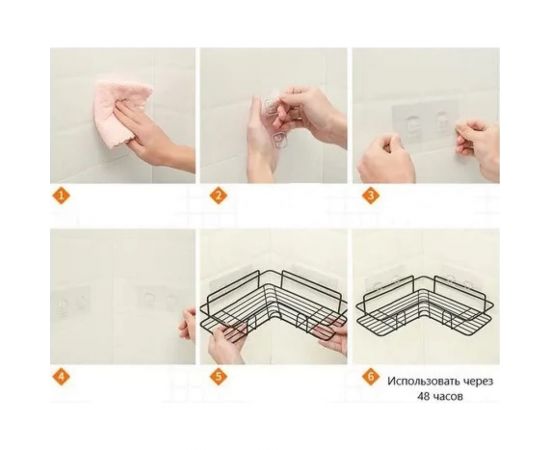 1

2

3

4

5

6 Использовать через 48 часов