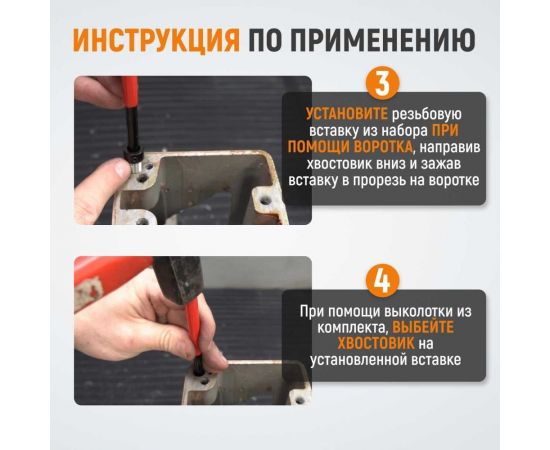 ИНСТРУКЦИЯ ПО ПРИМЕНЕНИЮ

3

УСТАНОВИТЕ резьбовую вставку из набора ПРИ ПОМОЩИ ВОРОТКА, направив хвостовик вниз и зажав вставку в прорезь на воротке

4

При помощи выколотки из комплекта, ВЫБЕЙТЕ ХВОСТОВИК на установленной вставке