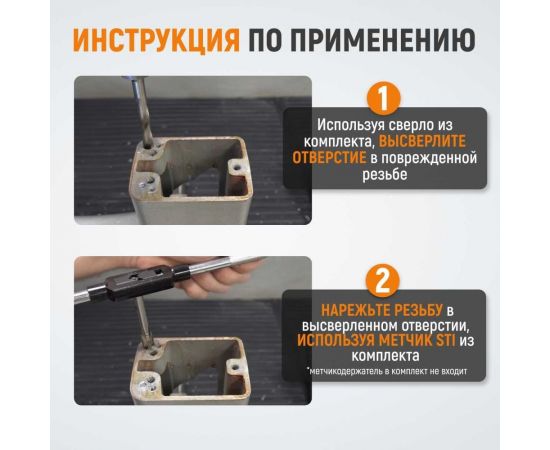 ИНСТРУКЦИЯ ПО ПРИМЕНЕНИЮ

1

Используя сверло из комплекта, ВЫСВЕРЛИТЕ ОТВЕРСТИЕ в поврежденной резьбе

2

НАРЕЖЬТЕ РЕЗЬБУ в высверленном отверстии, ИСПОЛЬЗУЯ МЕТЧИК STI из комплекта

*метчикодержатель в комплект не входит