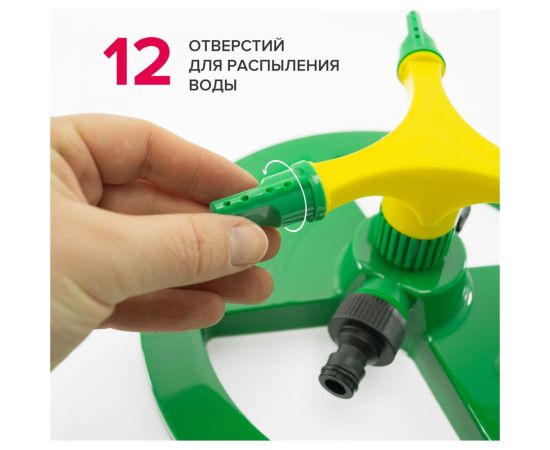 12 ОТВЕРСТИЙ ДЛЯ РАСПЫЛЕНИЯ ВОДЫ