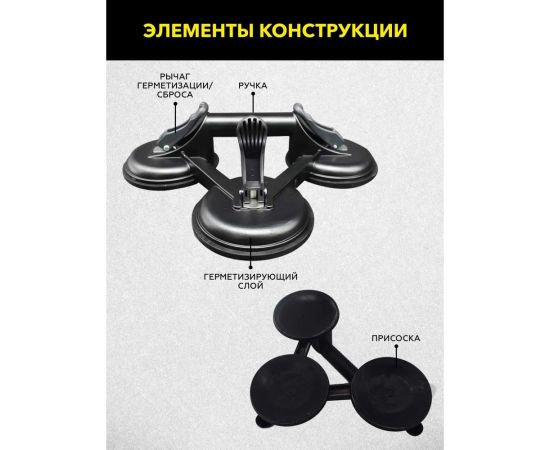 ЭЛЕМЕНТЫ КОНСТРУКЦИИ

РЫЧАГ ГЕРМЕТИЗАЦИИ/ СБРОСА

РУЧКА

ГЕРМЕТИЗИРУЮЩИЙ СЛОЙ

ПРИСОСКА