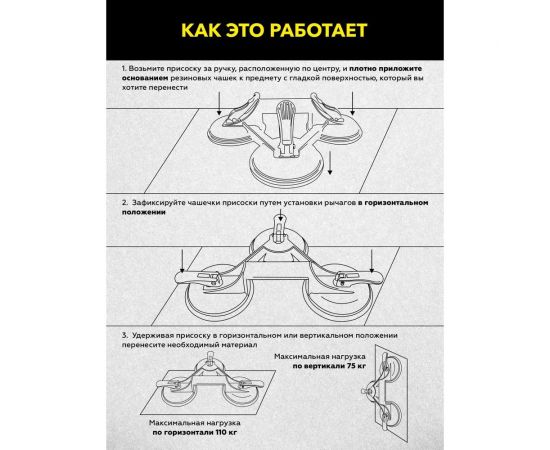 КАК ЭТО РАБОТАЕТ

1. Возьмите присоску за ручку, расположенную по центру, и плотно приложите основанием резиновых чашек к предмету с гладкой поверхностью, который вы хотите перенести

2. Зафиксируйте чашечки присоски путем установки рычагов в горизонтальном положении

3. Удерживая присоску в горизонтальном или вертикальном положении перенесите необходимый материал

Максимальная нагрузка по вертикали 75 кг

Максимальная нагрузка по горизонтали 110 кг