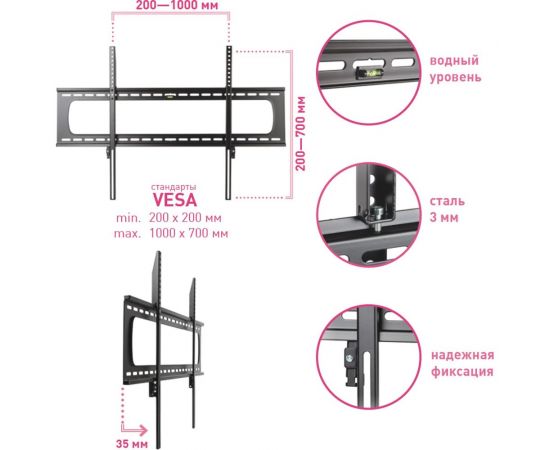 200—1000 мм

200—700 мм

стандарты
VESA
min. 200 x 200 мм
max. 1000 x 700 мм

35 мм

водный уровень

сталь 3 мм

надежная фиксация