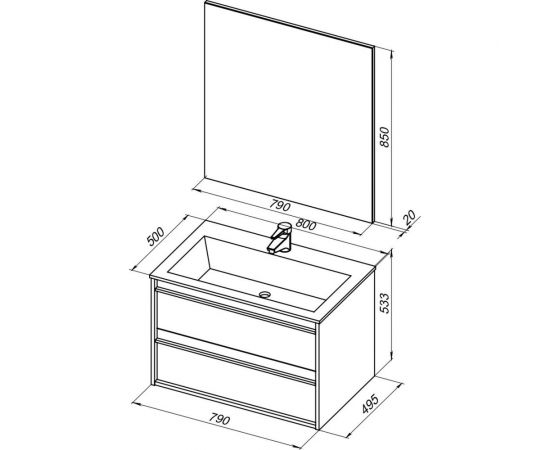 850
790
20
800
500
533
495
790