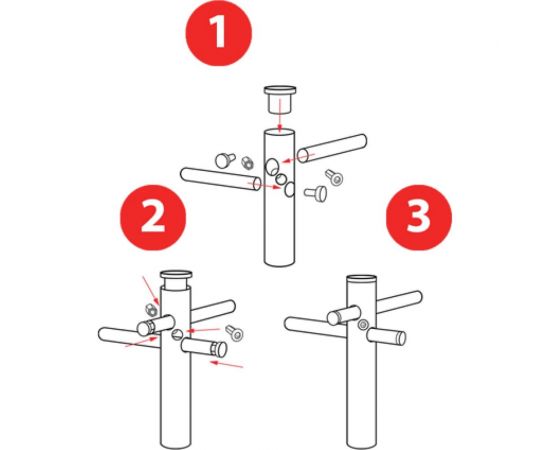 1

2

3