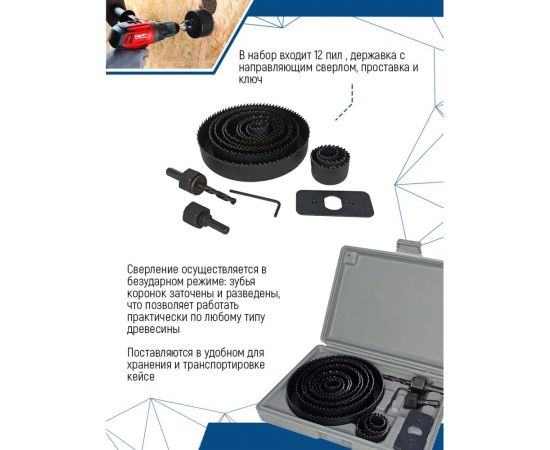 В набор входит 12 пил , державка с направляющим сверлом, проставка и ключ

Сверление осуществляется в безударном режиме: зубья коронок заточены и разведены, что позволяет работать практически по любому типу древесины

Поставляются в удобном для хранения и транспортировке кейсе