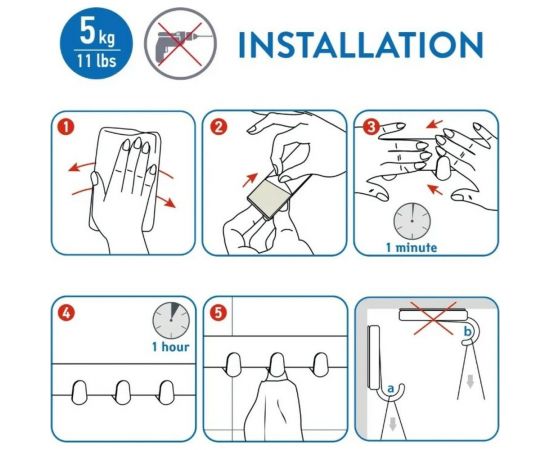 5 kg
11 lbs

INSTALLATION

1

2

3

1 minute

4

1 hour

5

b

a