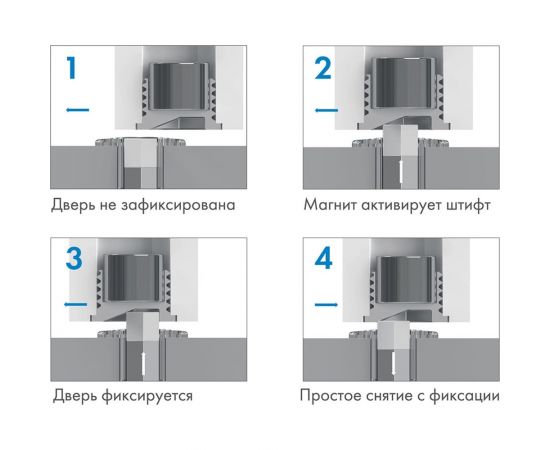 1

Дверь не зафиксирована

2

Магнит активирует штифт

3

Дверь фиксируется

4

Простое снятие с фиксации