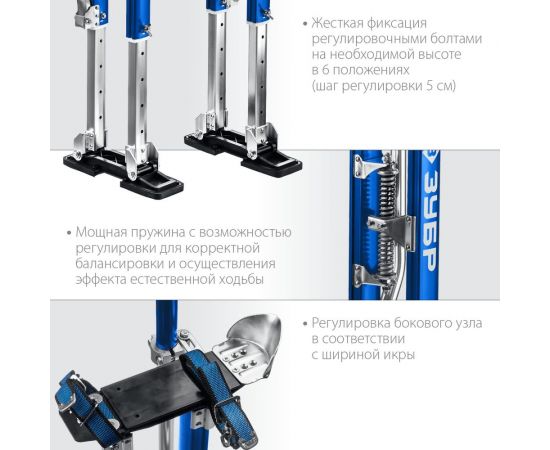 • Жесткая фиксация регулировочными болтами на необходимой высоте в 6 положениях (шаг регулировки 5 см)

ЗУБР

• Мощная пружина с возможностью регулировки для корректной балансировки и осуществления эффекта естественной ходьбы

• Регулировка бокового узла в соответствии с шириной икры