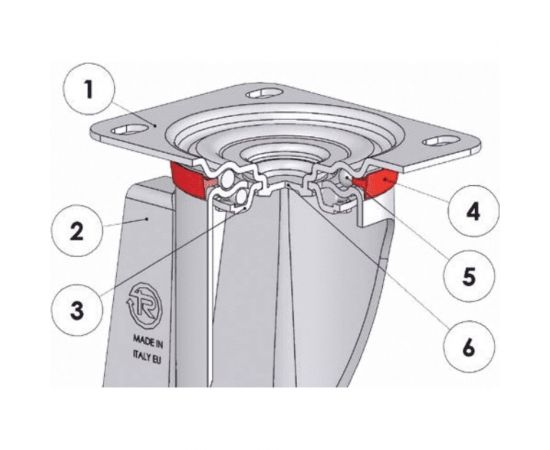 1

2

3

4

5

6

TR

MADE IN ITALY EU