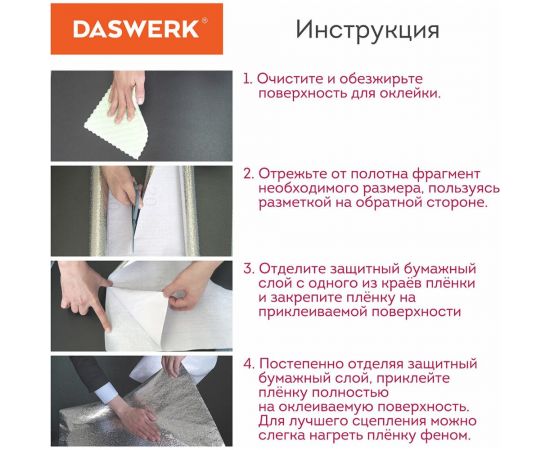 DASWERK®

Инструкция

1. Очистите и обезжирьте поверхность для оклейки.

2. Отрежьте от полотна фрагмент необходимого размера, пользуясь разметкой на обратной стороне.

3. Отделите защитный бумажный слой с одного из краёв плёнки и закрепите плёнку на приклеиваемой поверхности

4. Постепенно отделяя защитный бумажный слой, приклейте плёнку полностью на оклеиваемую поверхность. Для лучшего сцепления можно слегка нагреть плёнку феном.