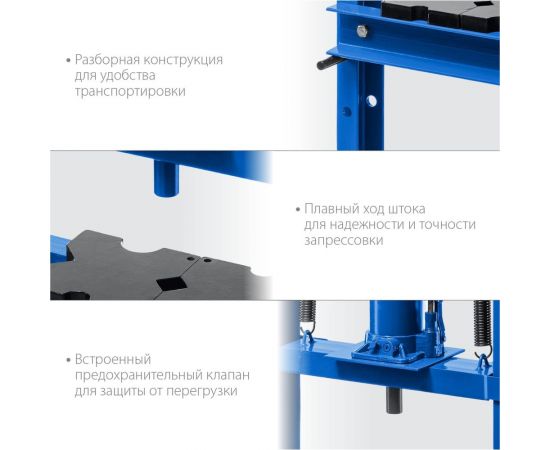 • Разборная конструкция для удобства транспортировки

• Плавный ход штока для надежности и точности запрессовки

• Встроенный предохранительный клапан для защиты от перегрузки