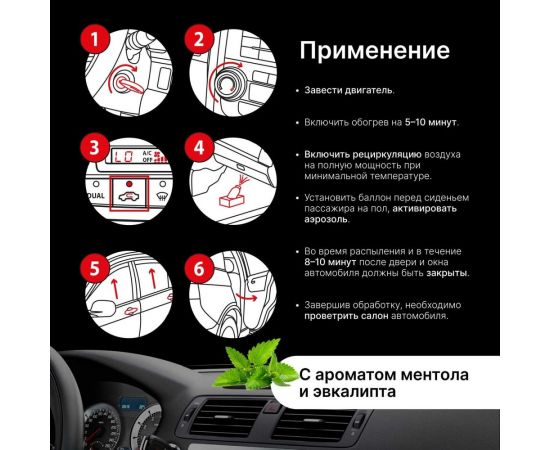 1

2

3

LO A/C OFF

DUAL

4

5

6

Применение

• Завести двигатель.

• Включить обогрев на 5–10 минут.

• Включить рециркуляцию воздуха на полную мощность при минимальной температуре.

• Установить баллон перед сиденьем пассажира на пол, активировать аэрозоль.

• Во время распыления и в течение 8–10 минут после двери и окна автомобиля должны быть закрыты.

• Завершив обработку, необходимо проветрить салон автомобиля.

С ароматом ментола и эвкалипта