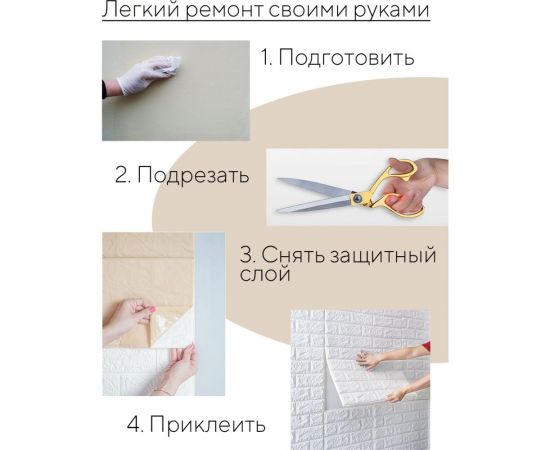 Легкий ремонт своими руками

1. Подготовить

2. Подрезать

3. Снять защитный слой

4. Приклеить