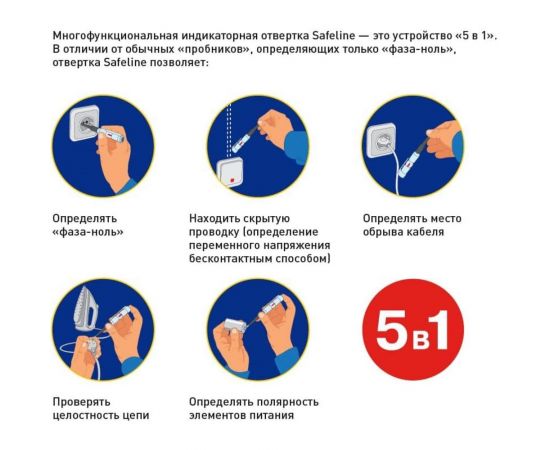 Многофункциональная индикаторная отвертка Safeline — это устройство «5 в 1». В отличии от обычных «пробников», определяющих только «фаза-ноль», отвертка Safeline позволяет:

Определять «фаза-ноль»

Находить скрытую проводку (определение переменного напряжения бесконтактным способом)

Определять место обрыва кабеля

Проверять целостность цепи

Определять полярность элементов питания

5в1