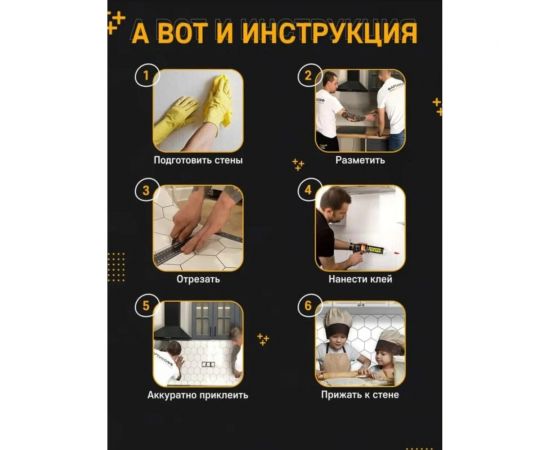 А ВОТ И ИНСТРУКЦИЯ

1
Подготовить стены

2
Разметить

3
Отрезать

4
Нанести клей

5
Аккуратно приклеить

6
Прижать к стене