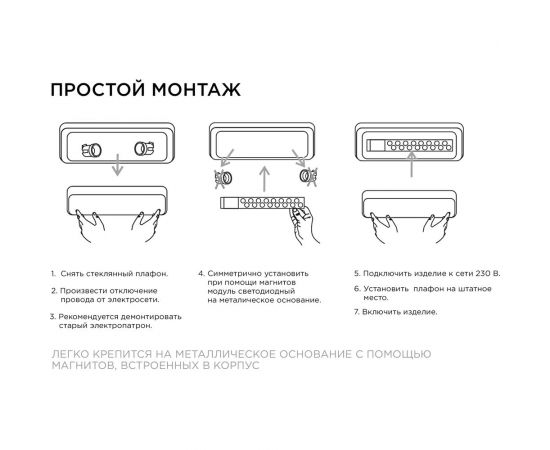 ПРОСТОЙ МОНТАЖ

1. Снять стеклянный плафон.

2. Произвести отключение провода от электросети.

3. Рекомендуется демонтировать старый электропатрон.

4. Симметрично установить при помощи магнитов модуль светодиодный на металическое основание.

5. Подключить изделие к сети 230 В.

6. Установить плафон на штатное место.

7. Включить изделие.

ЛЕГКО КРЕПИТСЯ НА МЕТАЛЛИЧЕСКОЕ ОСНОВАНИЕ С ПОМОЩЬЮ МАГНИТОВ, ВСТРОЕННЫХ В КОРПУС