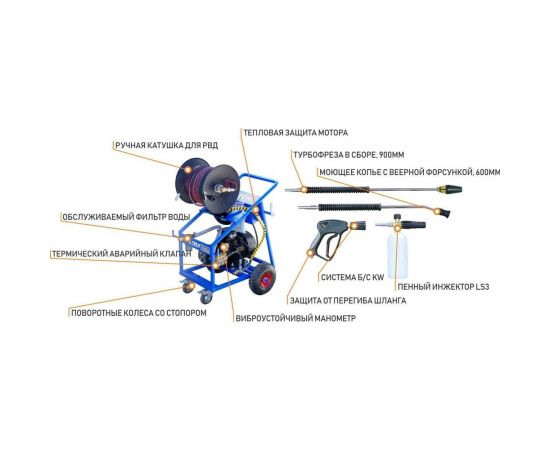 ТЕПЛОВАЯ ЗАЩИТА МОТОРА

РУЧНАЯ КАТУШКА ДЛЯ РВД

ТУРБОФРЕЗА В СБОРЕ, 900ММ

МОЮЩЕЕ КОПЬЕ С ВЕЕРНОЙ ФОРСУНКОЙ, 600ММ

ОБСЛУЖИВАЕМЫЙ ФИЛЬТР ВОДЫ

ТЕРМИЧЕСКИЙ АВАРИЙНЫЙ КЛАПАН

СИСТЕМА Б/С KW

ПЕННЫЙ ИНЖЕКТОР LS3

ЗАЩИТА ОТ ПЕРЕГИБА ШЛАНГА

ПОВОРОТНЫЕ КОЛЕСА СО СТОПОРОМ

ВИБРОУСТОЙЧИВЫЙ МАНОМЕТР