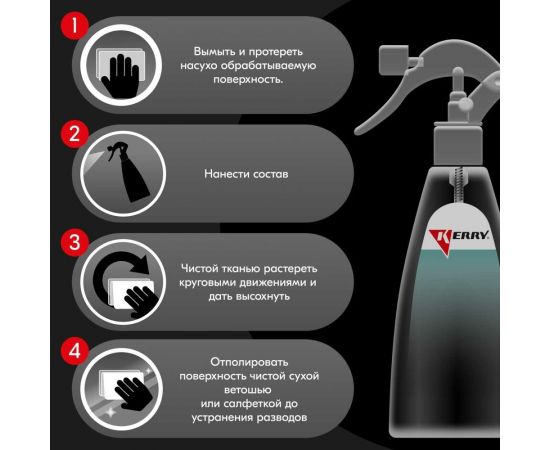 1
Вымыть и протереть насухо обрабатываемую поверхность.

2
Нанести состав

3
Чистой тканью растереть круговыми движениями и дать высохнуть

4
Отполировать поверхность чистой сухой ветошью или салфеткой до устранения разводов

KERRY