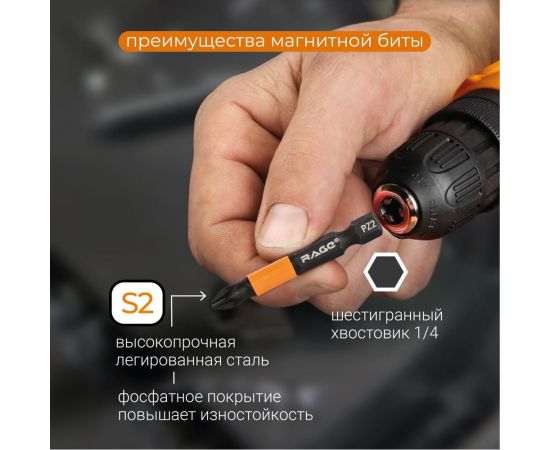 преимущества магнитной биты

RAGE

PZ2

S2

высокопрочная легированная сталь

фосфатное покрытие повышает изностойкость

шестигранный хвостовик 1/4