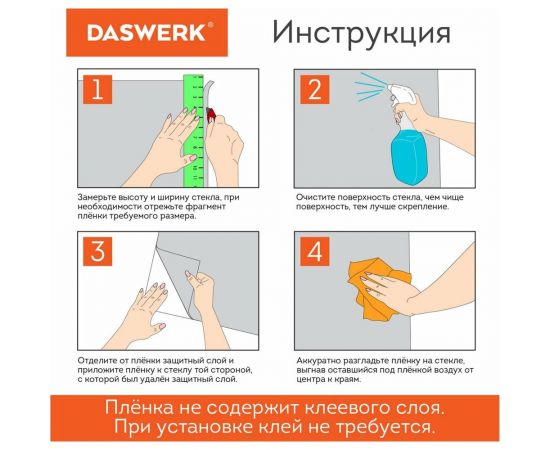 DASWERK®

Инструкция

1

Замерьте высоту и ширину стекла, при необходимости отрежьте фрагмент плёнки требуемого размера.

2

Очистите поверхность стекла, чем чище поверхность, тем лучше скрепление.

3

Отделите от плёнки защитный слой и приложите плёнку к стеклу той стороной, с которой был удалён защитный слой.

4

Аккуратно разгладьте плёнку на стекле, выгнав оставшийся под плёнкой воздух от центра к краям.

Плёнка не содержит клеевого слоя.
При установке клей не требуется.