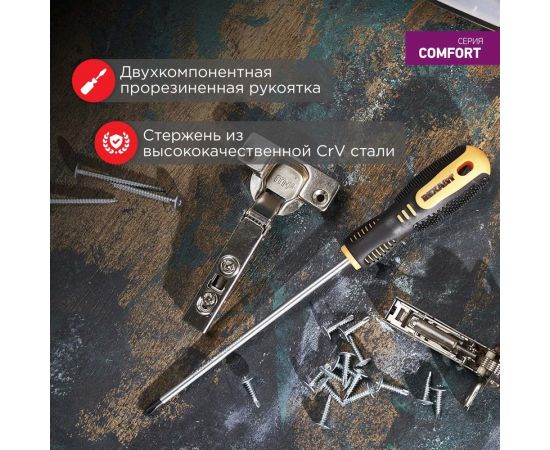 СЕРИЯ
COMFORT

Двухкомпонентная прорезиненная рукоятка

Стержень из высококачественной CrV стали

REXANT