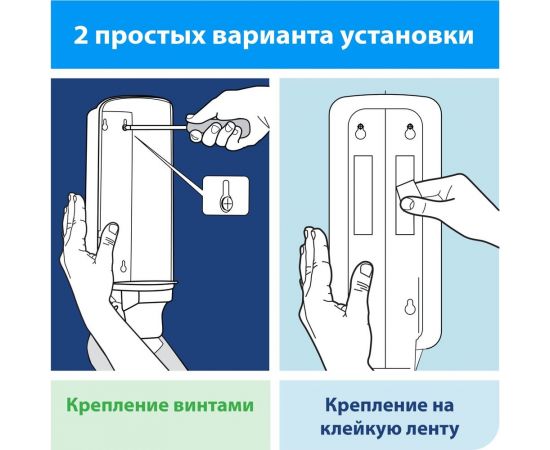 2 простых варианта установки

Крепление винтами

Крепление на клейкую ленту