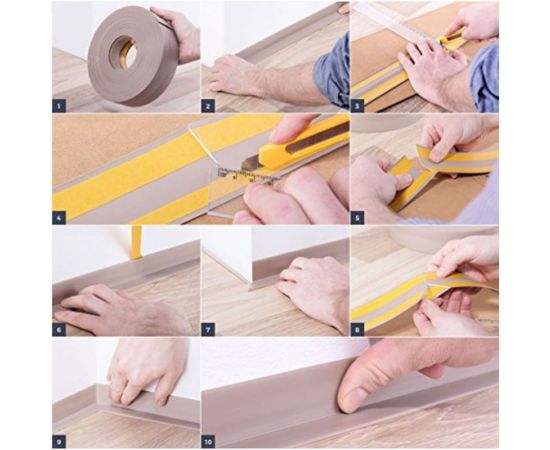 1
2
3
4
5
6
7
8
9
10