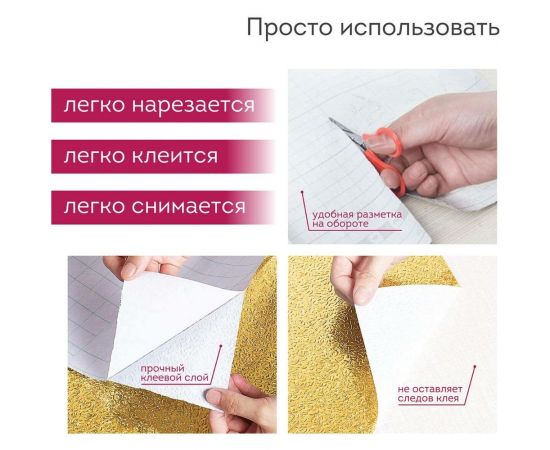 Просто использовать

легко нарезается

легко клеится

легко снимается

удобная разметка на обороте

прочный клеевой слой

не оставляет следов клея