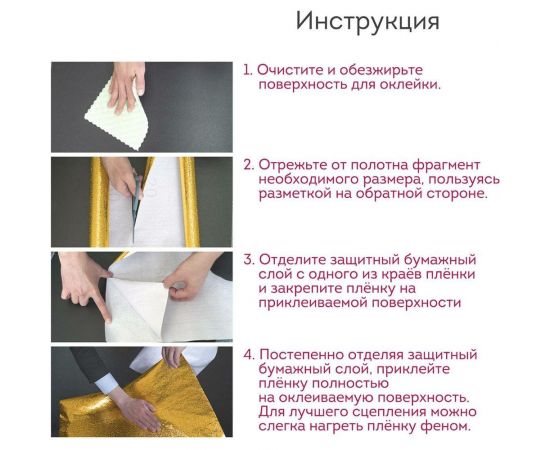 Инструкция

1. Очистите и обезжирьте поверхность для оклейки.

2. Отрежьте от полотна фрагмент необходимого размера, пользуясь разметкой на обратной стороне.

3. Отделите защитный бумажный слой с одного из краёв плёнки и закрепите плёнку на приклеиваемой поверхности

4. Постепенно отделяя защитный бумажный слой, приклейте плёнку полностью на оклеиваемую поверхность. Для лучшего сцепления можно слегка нагреть плёнку феном.