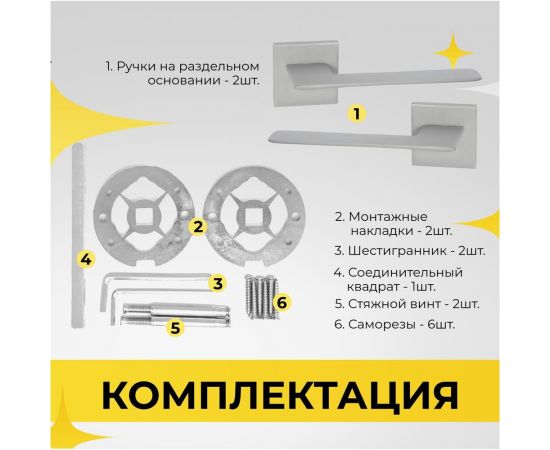 1. Ручки на раздельном основании - 2шт.

1

2

4

3

6

5

2. Монтажные накладки - 2шт.

3. Шестигранник - 2шт.

4. Соединительный квадрат - 1шт.

5. Стяжной винт - 2шт.

6. Саморезы - 6шт.

КОМПЛЕКТАЦИЯ