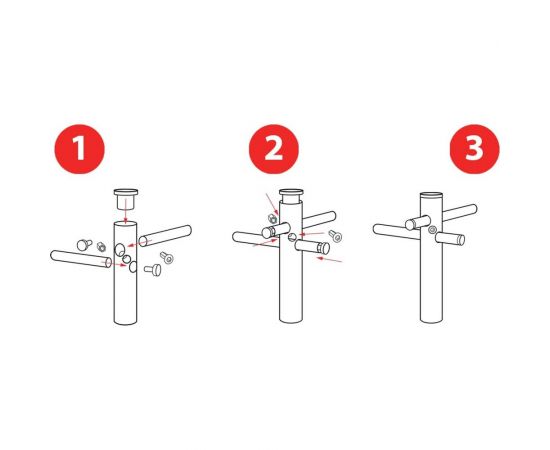 1

2

3