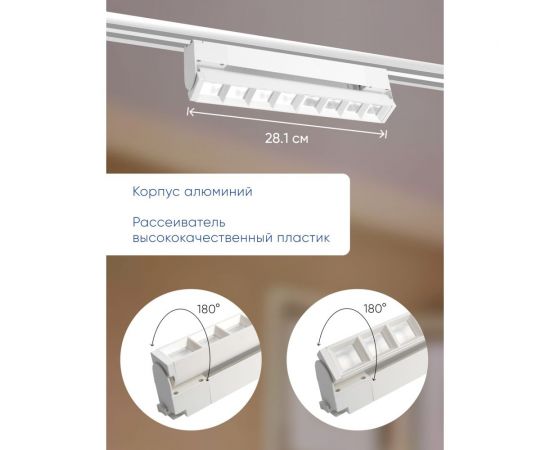 28.1 см

Корпус алюминий

Рассеиватель высококачественный пластик

180°

180°