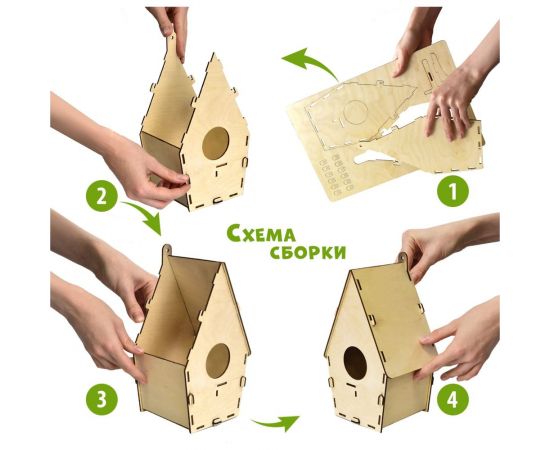 2

1

Схема сборки

3

4