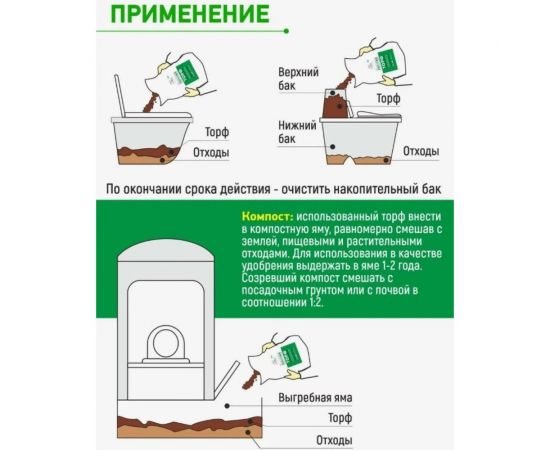 ПРИМЕНЕНИЕ

Торф
Отходы

Верхний бак
Торф
Нижний бак
Отходы

По окончании срока действия - очистить накопительный бак

Компост: использованный торф внести в компостную яму, равномерно смешав с землей, пищевыми и растительными отходами. Для использования в качестве удобрения выдержать в яме 1-2 года. Созревший компост смешать с посадочным грунтом или с почвой в соотношении 1:2.

Выгребная яма
Торф
Отходы