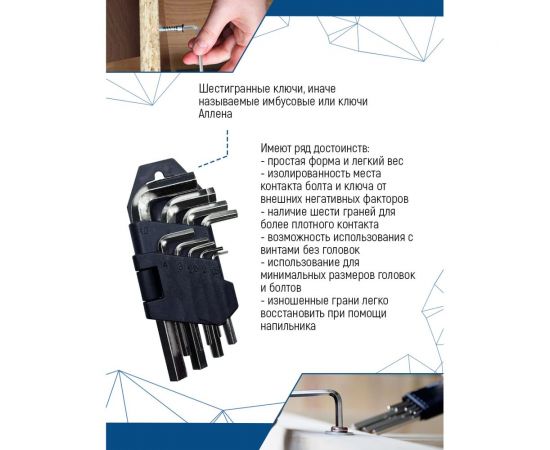 Шестигранные ключи, иначе называемые имбусовые или ключи Аллена

Имеют ряд достоинств:
- простая форма и легкий вес
- изолированность места контакта болта и ключа от внешних негативных факторов
- наличие шести граней для более плотного контакта
- возможность использования с винтами без головок
- использование для минимальных размеров головок и болтов
- изношенные грани легко восстановить при помощи напильника