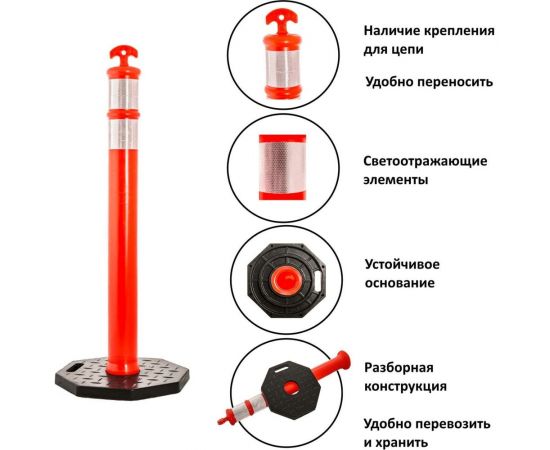 Наличие крепления для цепи

Удобно переносить

Светоотражающие элементы

Устойчивое основание

Разборная конструкция

Удобно перевозить и хранить