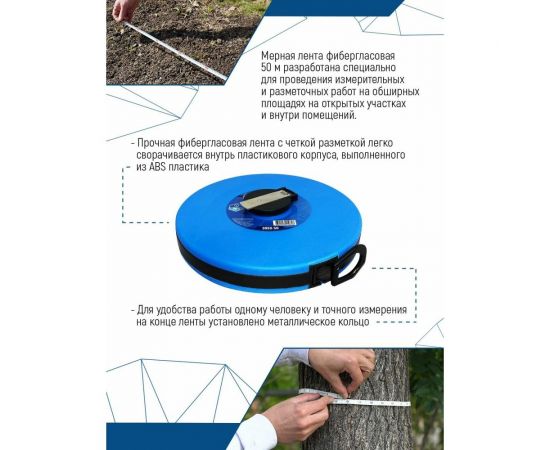 Мерная лента фибергласовая 50 м разработана специально для проведения измерительных и разметочных работ на обширных площадях на открытых участках и внутри помещений.

- Прочная фибергласовая лента с четкой разметкой легко сворачивается внутрь пластикового корпуса, выполненного из ABS пластика

- Для удобства работы одному человеку и точного измерения на конце ленты установлено металлическое кольцо