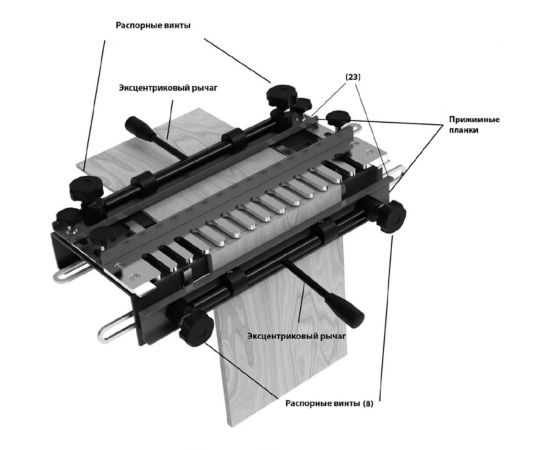 Распорные винты

Эксцентриковый рычаг

(23)

Прижимные планки

Эксцентриковый рычаг

Распорные винты (8)