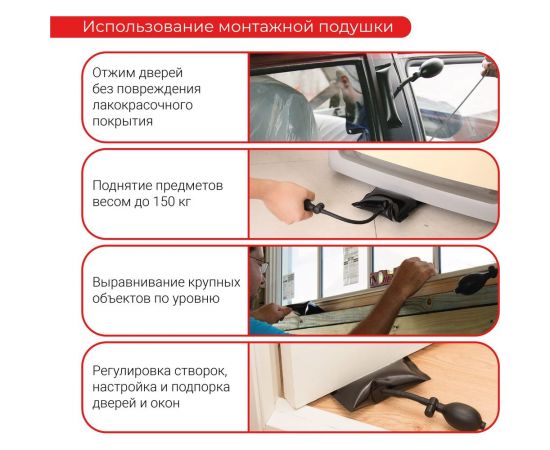 Использование монтажной подушки

Отжим дверей без повреждения лакокрасочного покрытия

Поднятие предметов весом до 150 кг

Выравнивание крупных объектов по уровню

Регулировка створок, настройка и подпорка дверей и окон