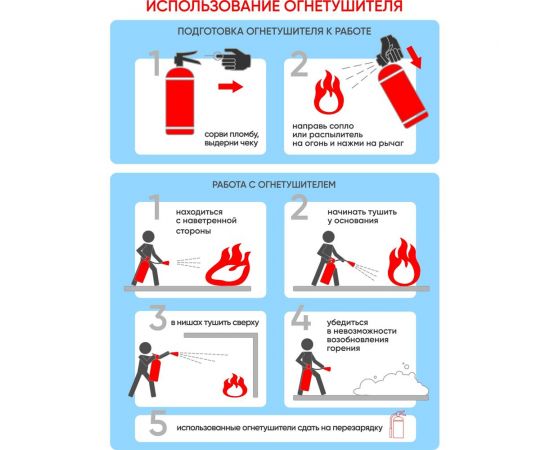 ИСПОЛЬЗОВАНИЕ ОГНЕТУШИТЕЛЯ

ПОДГОТОВКА ОГНЕТУШИТЕЛЯ К РАБОТЕ

1 сорви пломбу, выдерни чеку

2 направь сопло или распылитель на огонь и нажми на рычаг

РАБОТА С ОГНЕТУШИТЕЛЕМ

1 находиться с наветренной стороны

2 начинать тушить у основания

3 в нишах тушить сверху

4 убедиться в невозможности возобновления горения

5 использованные огнетушители сдать на перезарядку