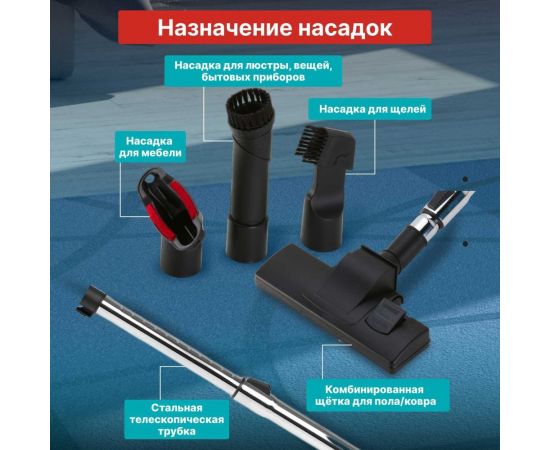 Назначение насадок

Насадка для люстры, вещей, бытовых приборов

Насадка для щелей

Насадка для мебели

Комбинированная щётка для пола/ковра

Стальная телескопическая трубка