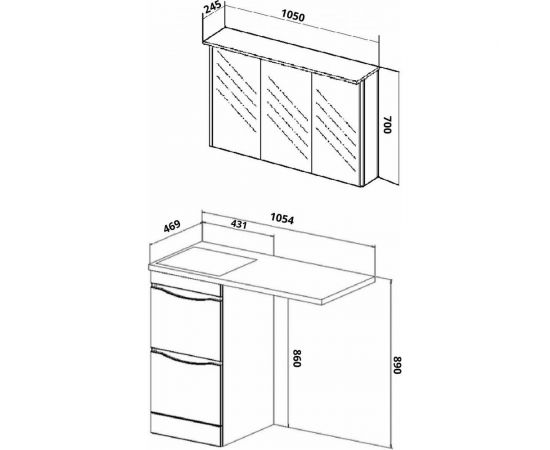 245
1050
700
469
431
1054
860
890