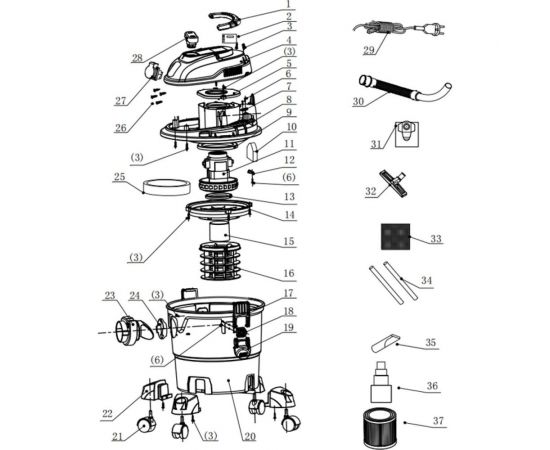 1
2
3
4
(3)
5
6
7
8
9
10
11
12
(6)
13
14
15
16
17
18
19
28
27
26
(3)
25
(3)
23
24
(3)
(6)
22
21
(3)
20
29
30
31
32
33
34
35
36
37