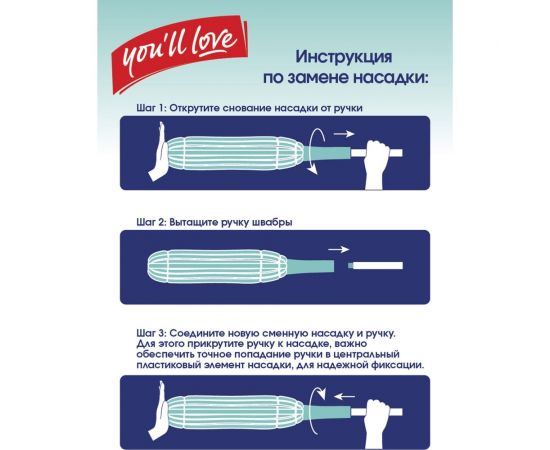 you'll love

Инструкция по замене насадки:

Шаг 1: Открутите снование насадки от ручки

Шаг 2: Вытащите ручку швабры

Шаг 3: Соедините новую сменную насадку и ручку. Для этого прикрутите ручку к насадке, важно обеспечить точное попадание ручки в центральный пластиковый элемент насадки, для надежной фиксации.